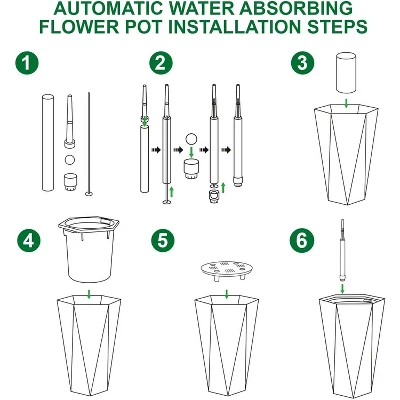 AUTOMATIC WATER ABSORBING FLOWER POT INSTALLATION STEPS

1

2

3

4

5

6