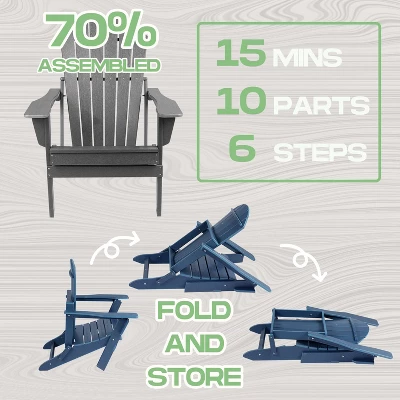 70%
ASSEMBLED

15 MINS
10 PARTS
6 STEPS

FOLD
AND
STORE