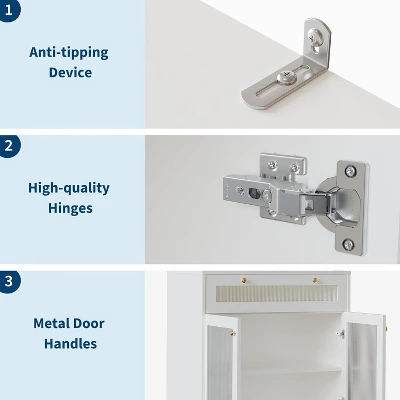 1

Anti-tipping Device

2

High-quality Hinges

3

Metal Door Handles