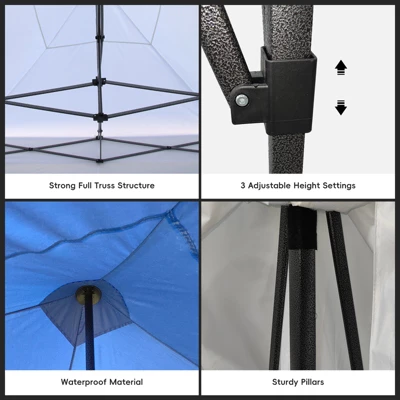 Strong Full Truss Structure

3 Adjustable Height Settings

Waterproof Material

Sturdy Pillars