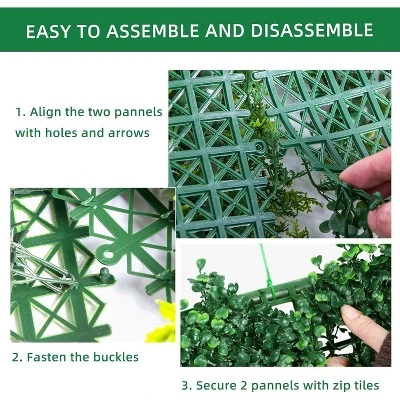 EASY TO ASSEMBLE AND DISASSEMBLE

1. Align the two pannels with holes and arrows

2. Fasten the buckles

3. Secure 2 pannels with zip tiles