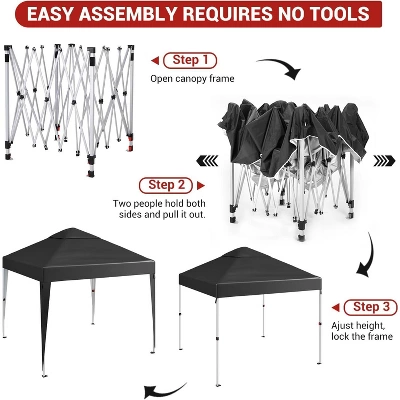 EASY ASSEMBLY REQUIRES NO TOOLS

Step 1
Open canopy frame

Step 2
Two people hold both sides and pull it out.

Step 3
Ajust height, lock the frame