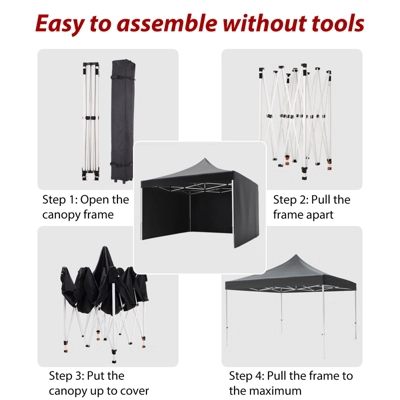 Easy to assemble without tools

Step 1: Open the canopy frame

Step 2: Pull the frame apart

Step 3: Put the canopy up to cover

Step 4: Pull the frame to the maximum