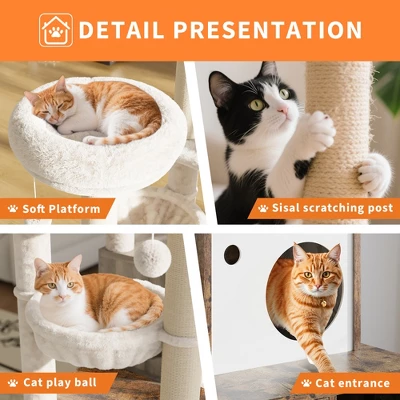 DETAIL PRESENTATION

Soft Platform

Sisal scratching post

Cat play ball

Cat entrance