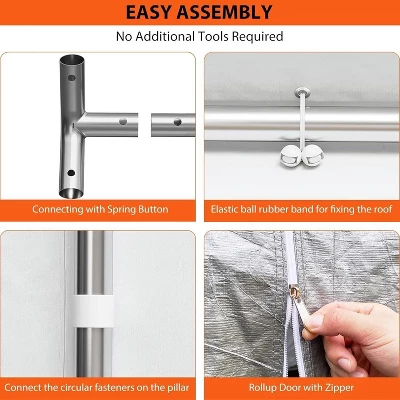 EASY ASSEMBLY

No Additional Tools Required

Connecting with Spring Button

Elastic ball rubber band for fixing the roof

Connect the circular fasteners on the pillar

Rollup Door with Zipper